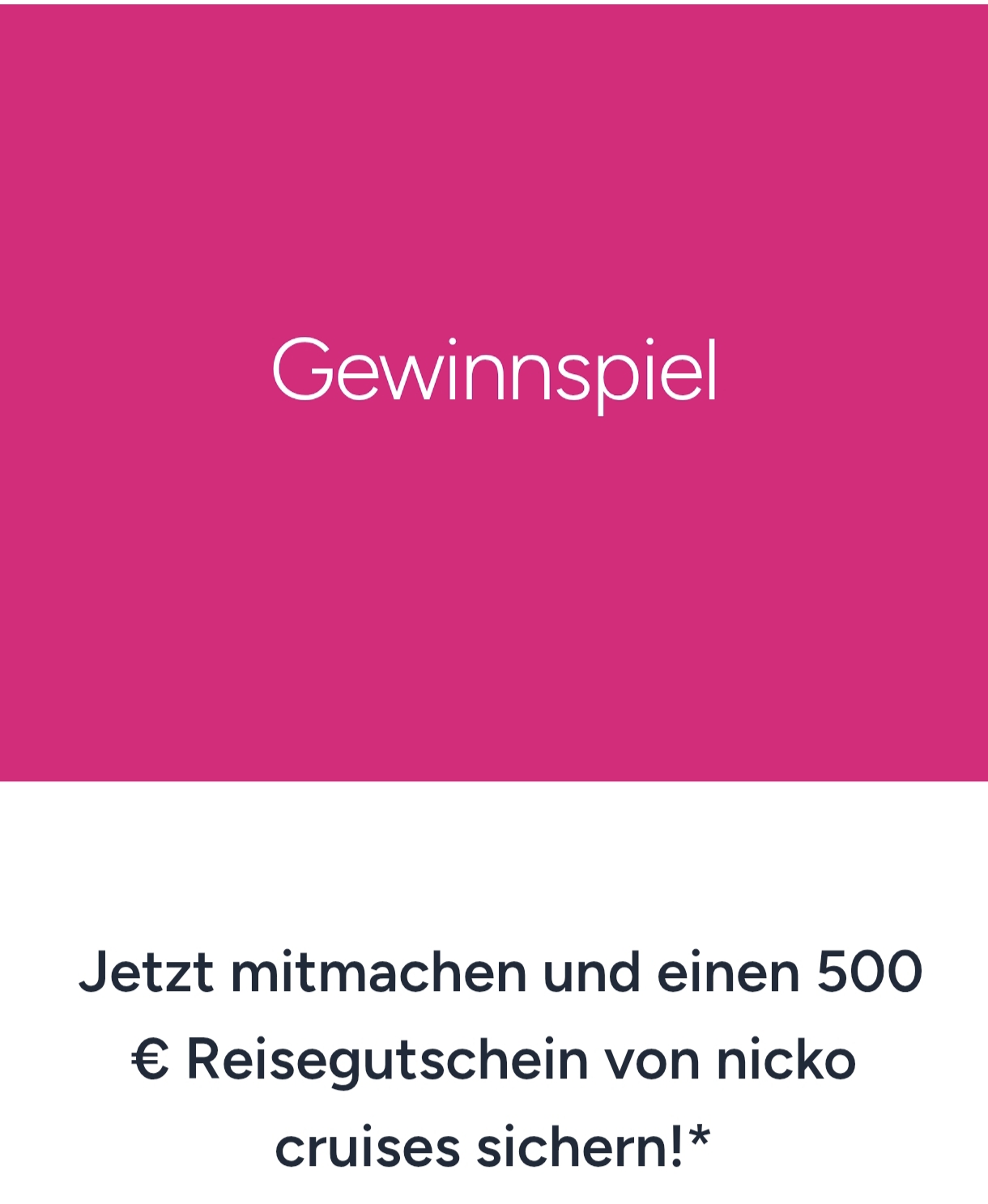 Gewinnspiel

Jetzt mitmachen und einen 500 € Reisegutschein von nicko cruises sichern!*